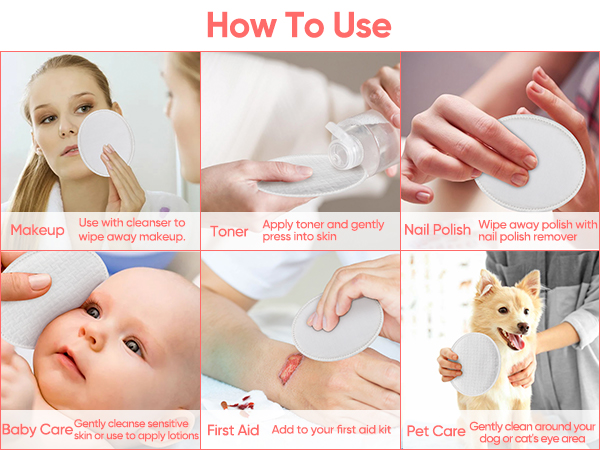 How To Use

Makeup Use with cleanser to wipe away makeup.

Toner Apply toner and gently press into skin

Nail Polish Wipe away polish with nail polish remover

Baby Care Gently cleanse sensitive skin or use to apply lotions

First Aid Add to your first aid kit

Pet Care Gently clean around your dog or cat's eye area