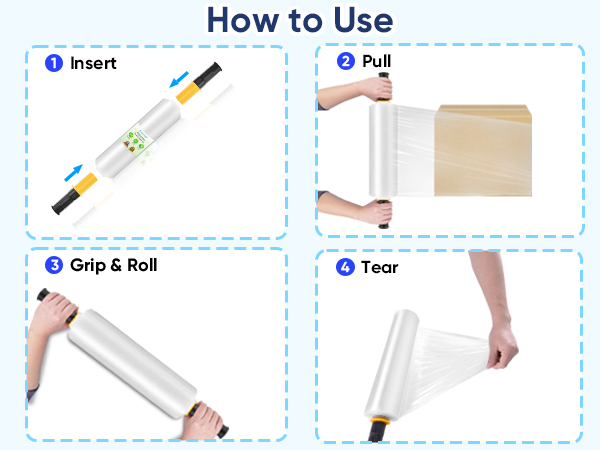 How to Use

1 Insert

2 Pull

3 Grip & Roll

4 Tear