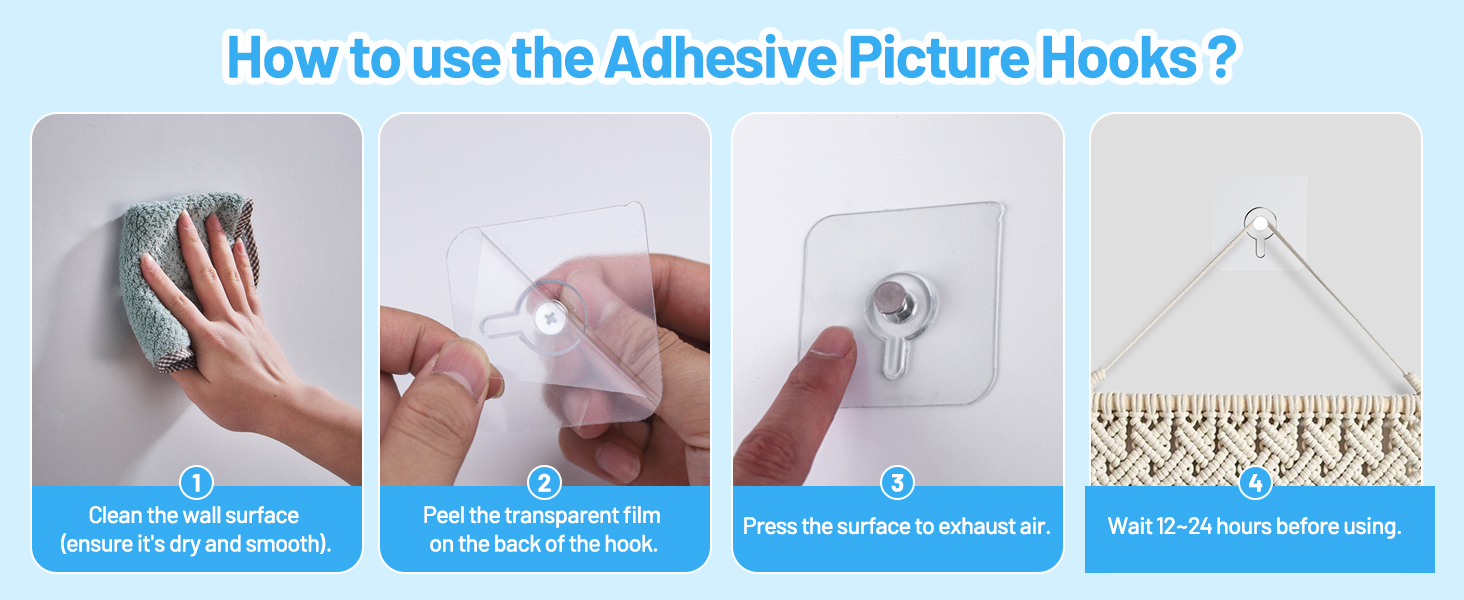 How to use the Adhesive Picture Hooks ?

1
Clean the wall surface (ensure it's dry and smooth).

2
Peel the transparent film on the back of the hook.

3
Press the surface to exhaust air.

4
Wait 12~24 hours before using.