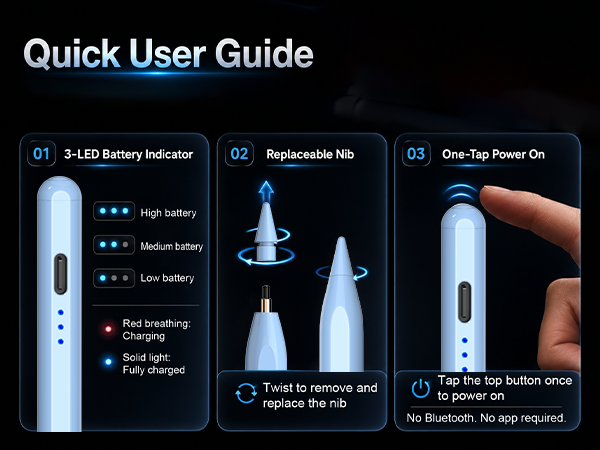 Quick User Guide

01 3-LED Battery Indicator

High battery

Medium battery

Low battery

Red breathing: Charging

Solid light: Fully charged

02 Replaceable Nib

Twist to remove and replace the nib

03 One-Tap Power On

Tap the top button once to power on

No Bluetooth. No app required.