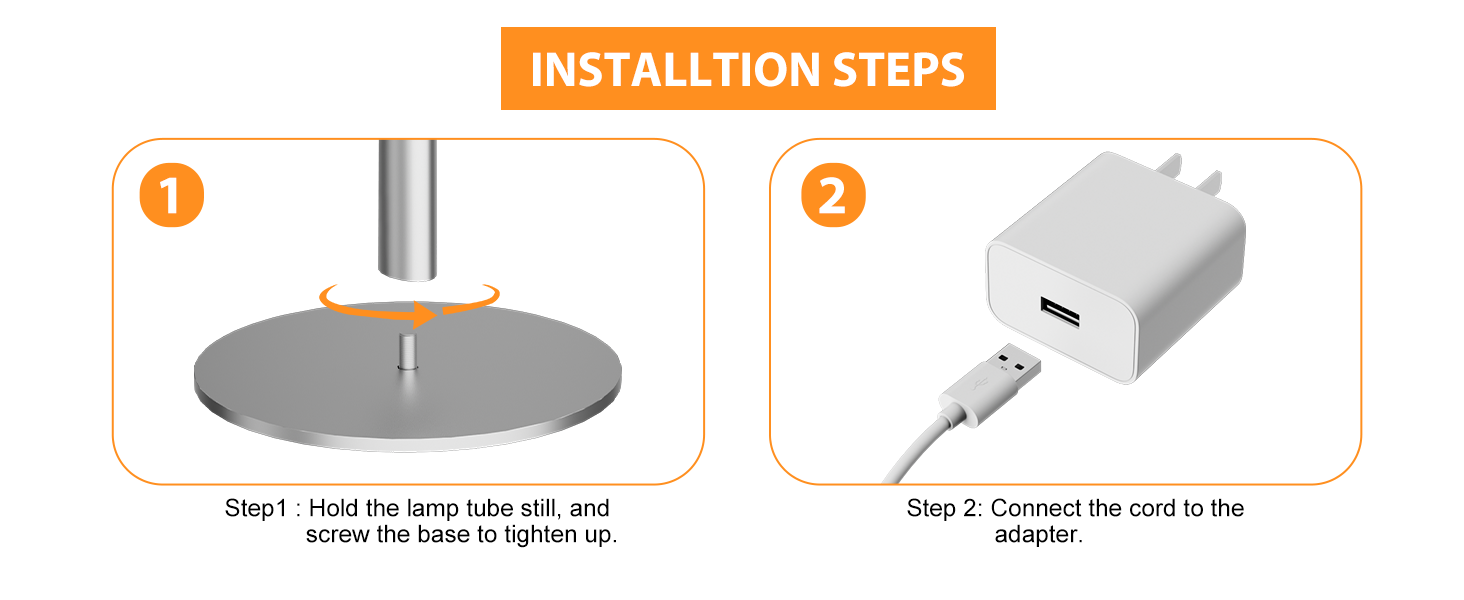 INSTALLTION STEPS

1

Step1 : Hold the lamp tube still, and screw the base to tighten up.

2

Step 2: Connect the cord to the adapter.