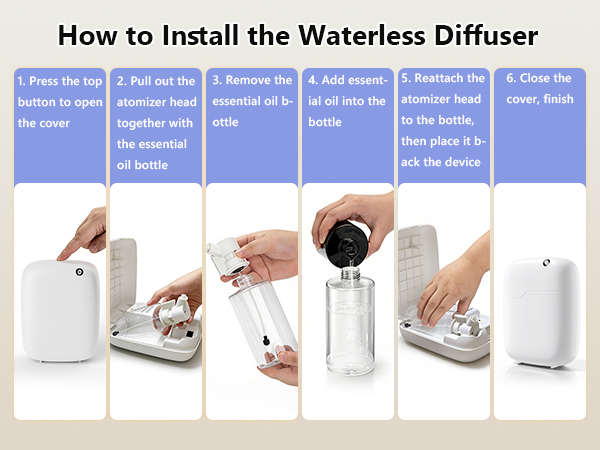 How to Install the Waterless Diffuser

1. Press the top button to open the cover

2. Pull out the atomizer head together with the essential oil bottle

3. Remove the essential oil bottle

4. Add essential oil into the bottle

5. Reattach the atomizer head to the bottle, then place it back the device

6. Close the cover, finish