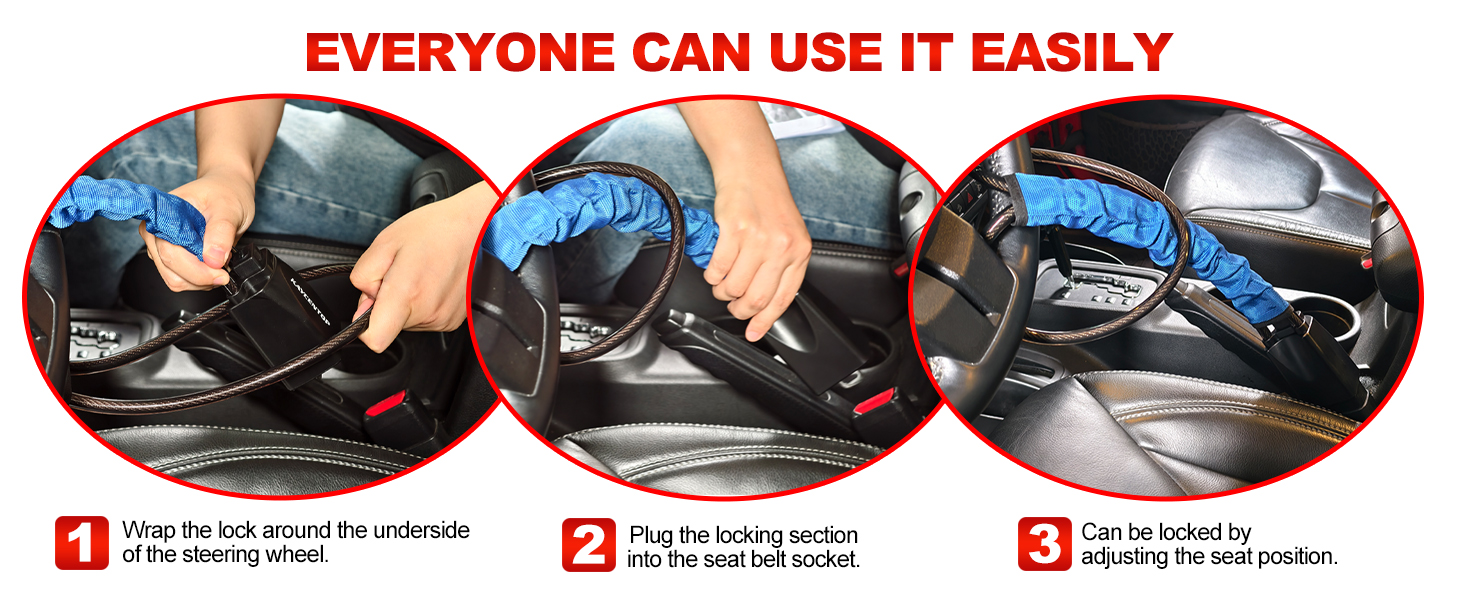 EVERYONE CAN USE IT EASILY

KAYCENTOP

1 Wrap the lock around the underside of the steering wheel.

2 Plug the locking section into the seat belt socket.

3 Can be locked by adjusting the seat position.