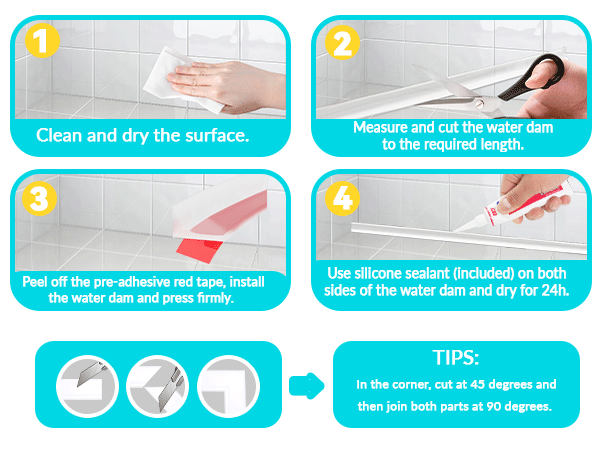 1
Clean and dry the surface.

2
Measure and cut the water dam to the required length.

3
Peel off the pre-adhesive red tape, install the water dam and press firmly.

4
Use silicone sealant (included) on both sides of the water dam and dry for 24h.

TIPS:
In the corner, cut at 45 degrees and then join both parts at 90 degrees.