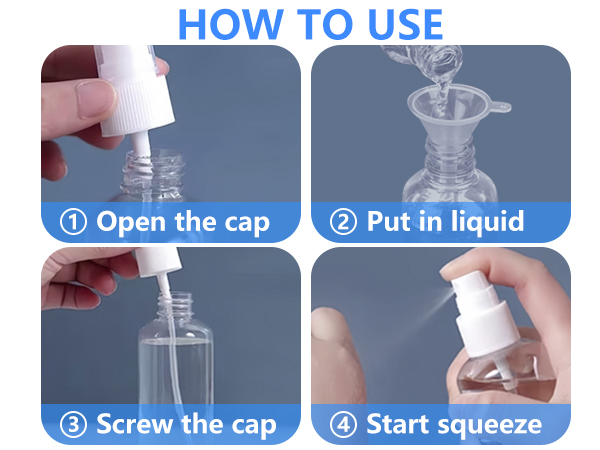 HOW TO USE

① Open the cap

② Put in liquid

③ Screw the cap

④ Start squeeze