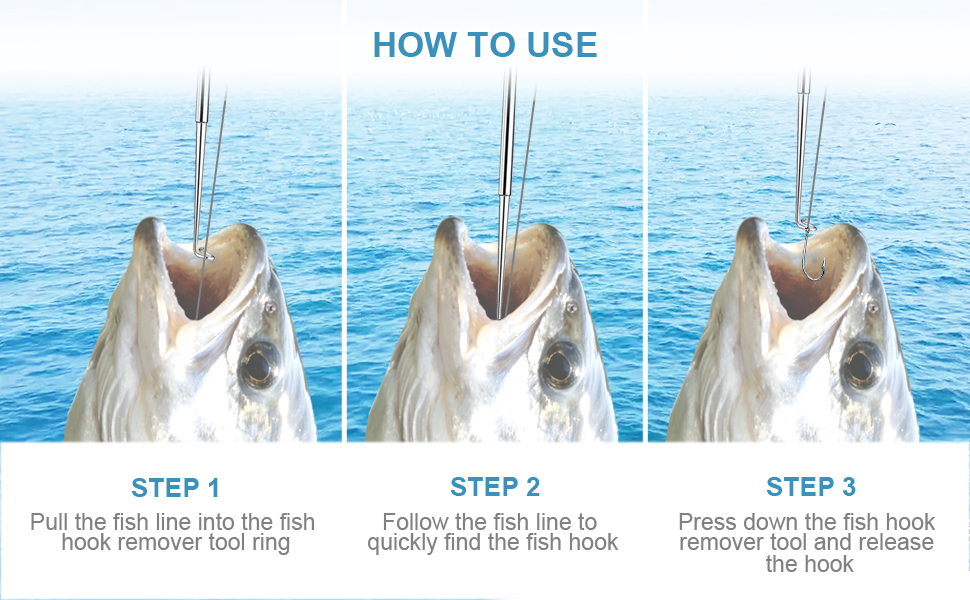 HOW TO USE

STEP 1
Pull the fish line into the fish hook remover tool ring

STEP 2
Follow the fish line to quickly find the fish hook

STEP 3
Press down the fish hook remover tool and release the hook