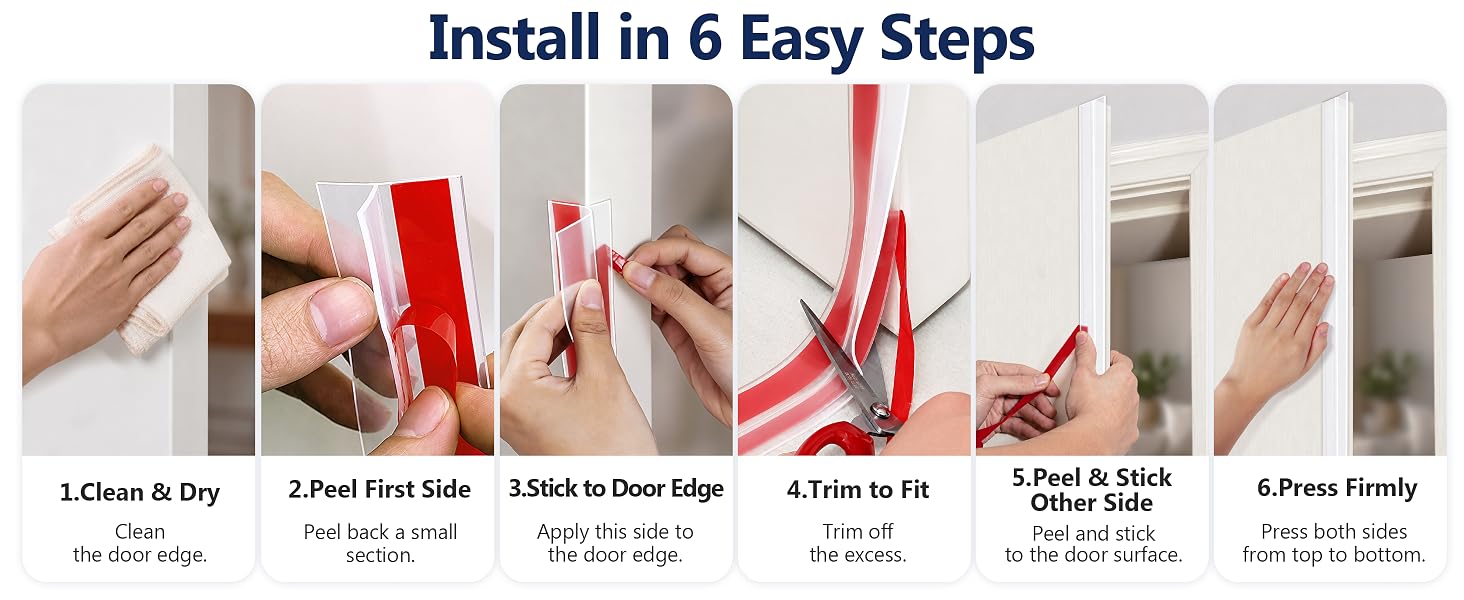 Install in 6 Easy Steps

1.Clean & Dry

Clean the door edge.

2.Peel First Side

Peel back a small section.

3.Stick to Door Edge

Apply this side to the door edge.

4.Trim to Fit

Trim off the excess.

5.Peel & Stick Other Side

Peel and stick to the door surface.

6.Press Firmly

Press both sides from top to bottom.