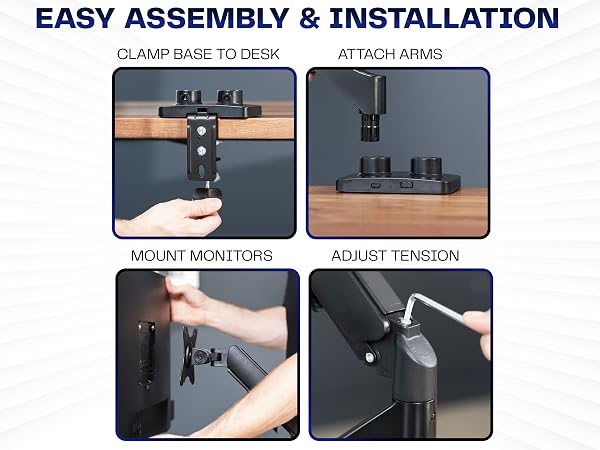 EASY ASSEMBLY & INSTALLATION

CLAMP BASE TO DESK

ATTACH ARMS

MOUNT MONITORS

ADJUST TENSION