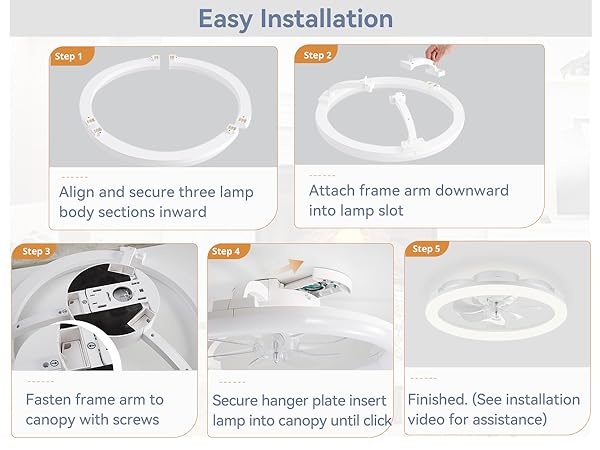 Easy Installation

Step 1

Align and secure three lamp body sections inward

Step 2

Attach frame arm downward into lamp slot

Step 3

Fasten frame arm to canopy with screws

Step 4

Secure hanger plate insert lamp into canopy until click

Step 5

Finished. (See installation video for assistance)