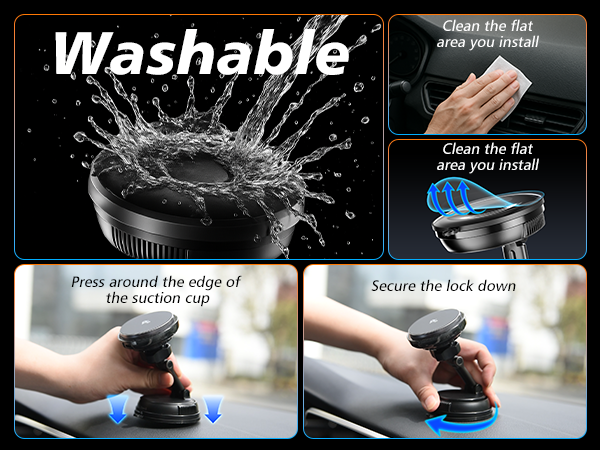 Washable

Clean the flat area you install

Clean the flat area you install

Press around the edge of the suction cup

Secure the lock down