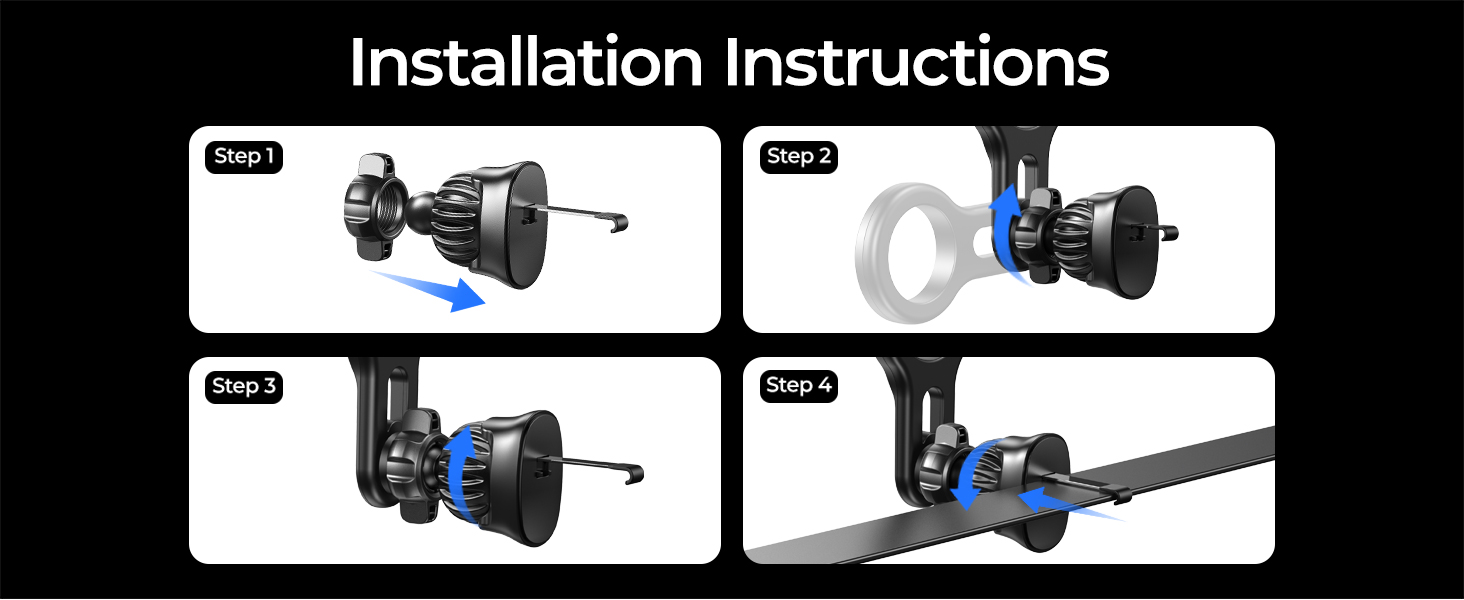 Installation Instructions

Step 1

Step 2

Step 3

Step 4