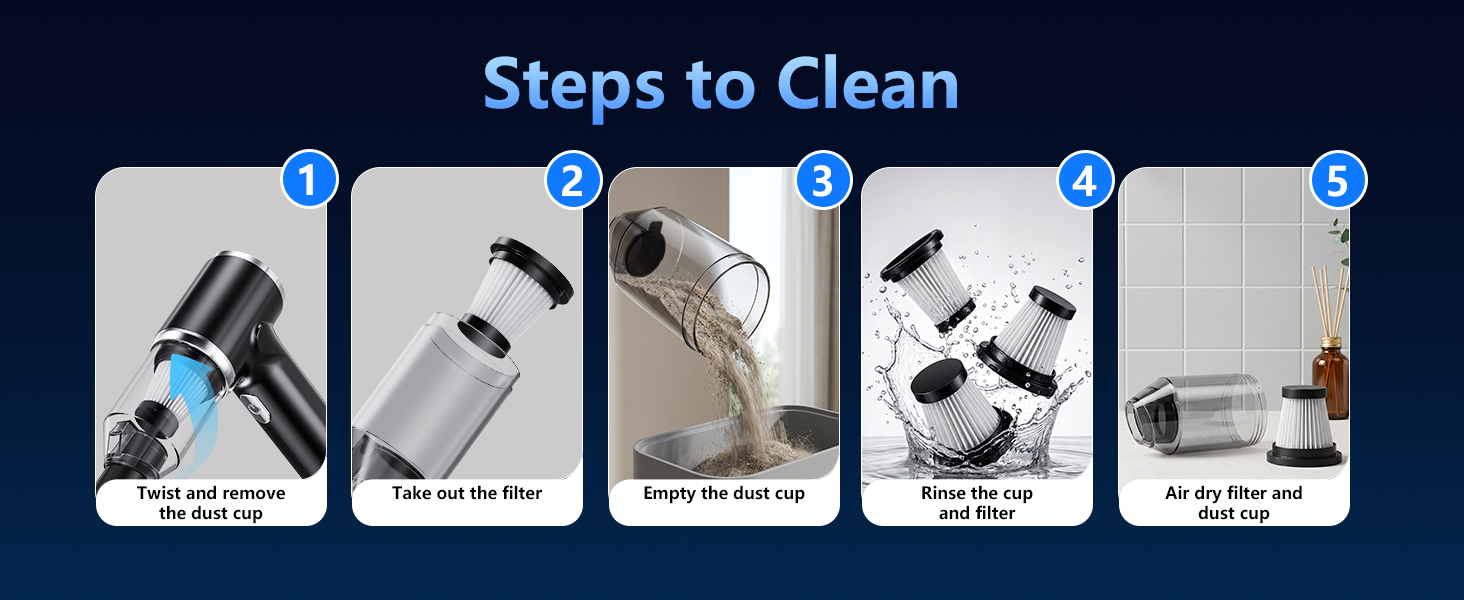 Steps to Clean

1
Twist and remove the dust cup

2
Take out the filter

3
Empty the dust cup

4
Rinse the cup and filter

5
Air dry filter and dust cup