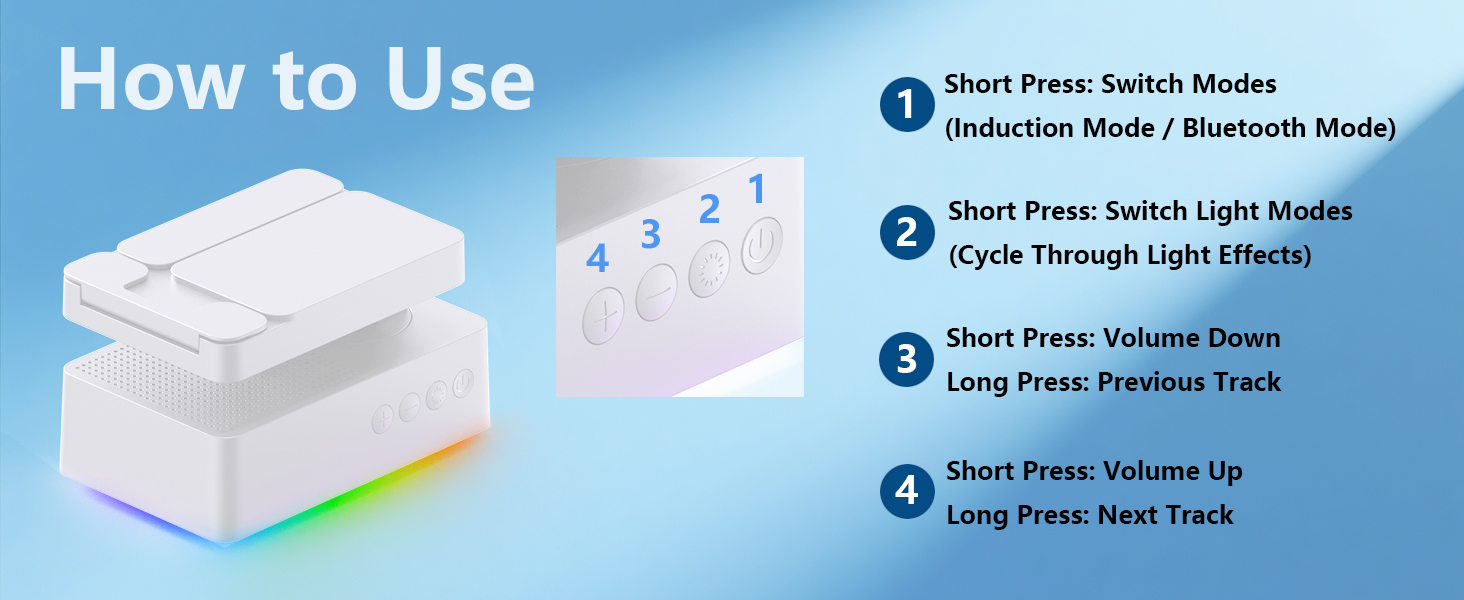 How to Use

4 3 2 1

1 Short Press: Switch Modes
(Induction Mode / Bluetooth Mode)

2 Short Press: Switch Light Modes
(Cycle Through Light Effects)

3 Short Press: Volume Down
Long Press: Previous Track

4 Short Press: Volume Up
Long Press: Next Track