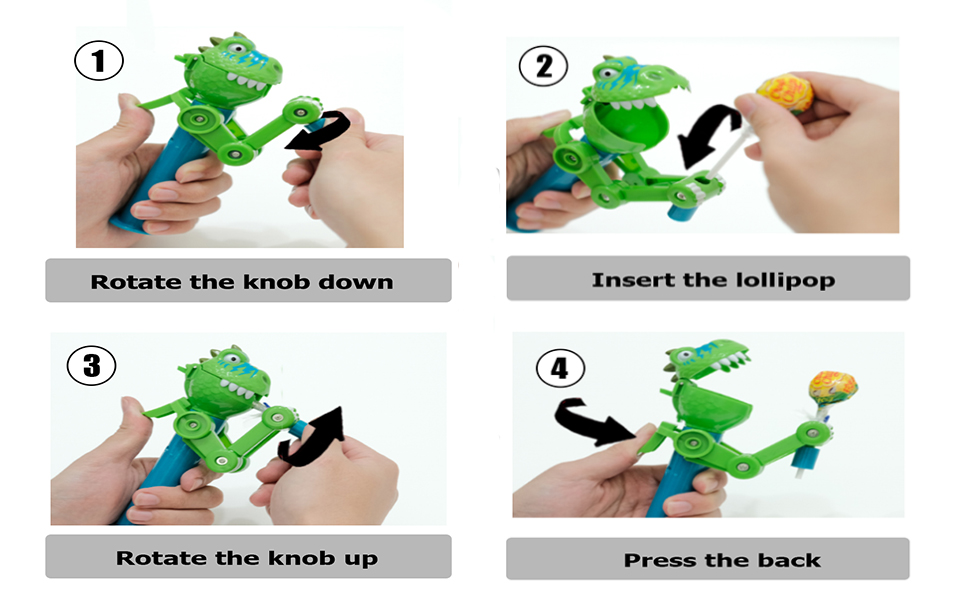 1

Rotate the knob down

2

Insert the lollipop

3

Rotate the knob up

4

Press the back