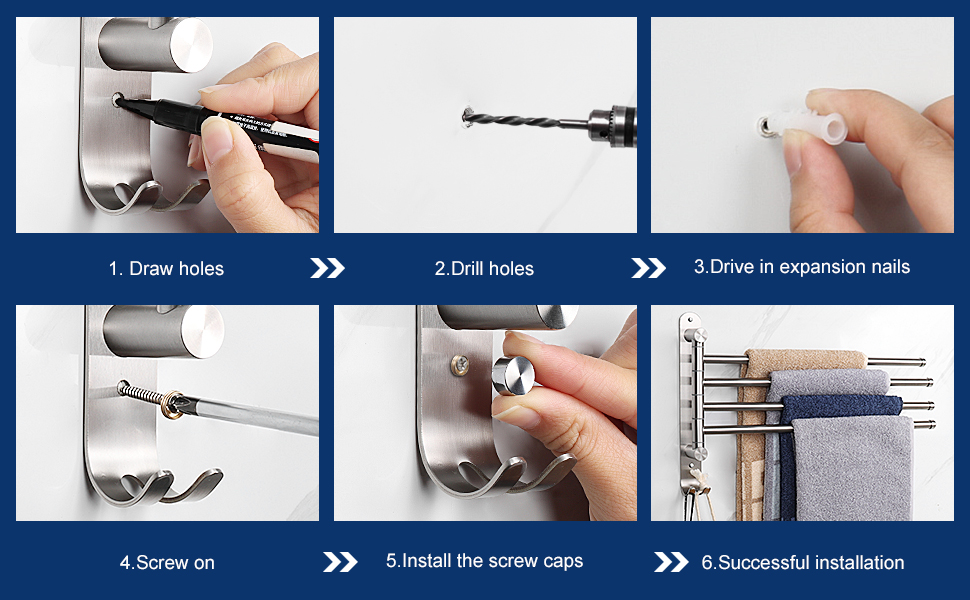 1. Draw holes

2.Drill holes

3.Drive in expansion nails

4.Screw on

5.Install the screw caps

6.Successful installation