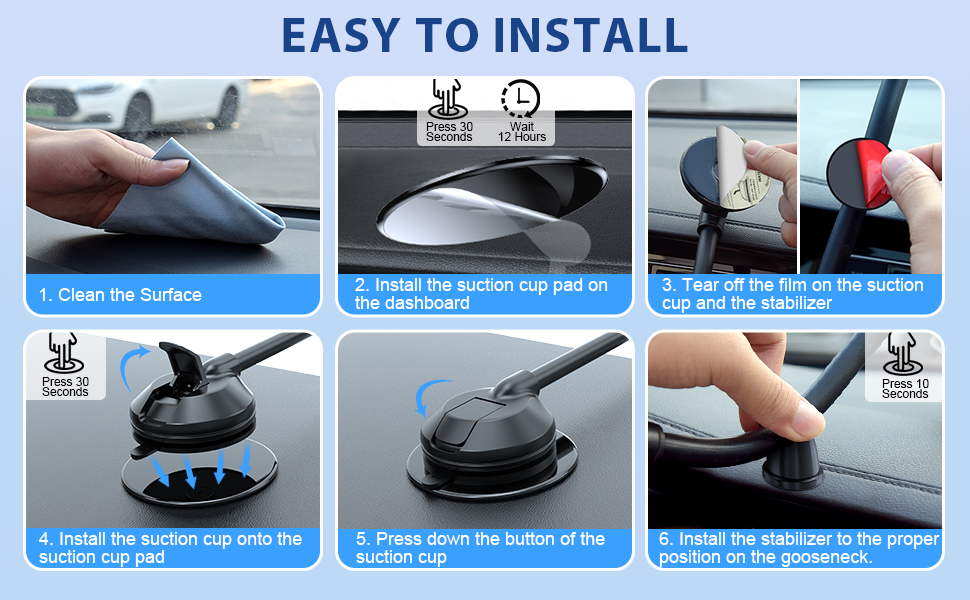 EASY TO INSTALL

1. Clean the Surface

Press 30 Seconds

Wait 12 Hours

2. Install the suction cup pad on the dashboard

3. Tear off the film on the suction cup and the stabilizer

Press 30 Seconds

4. Install the suction cup onto the suction cup pad

5. Press down the button of the suction cup

Press 10 Seconds

6. Install the stabilizer to the proper position on the gooseneck.