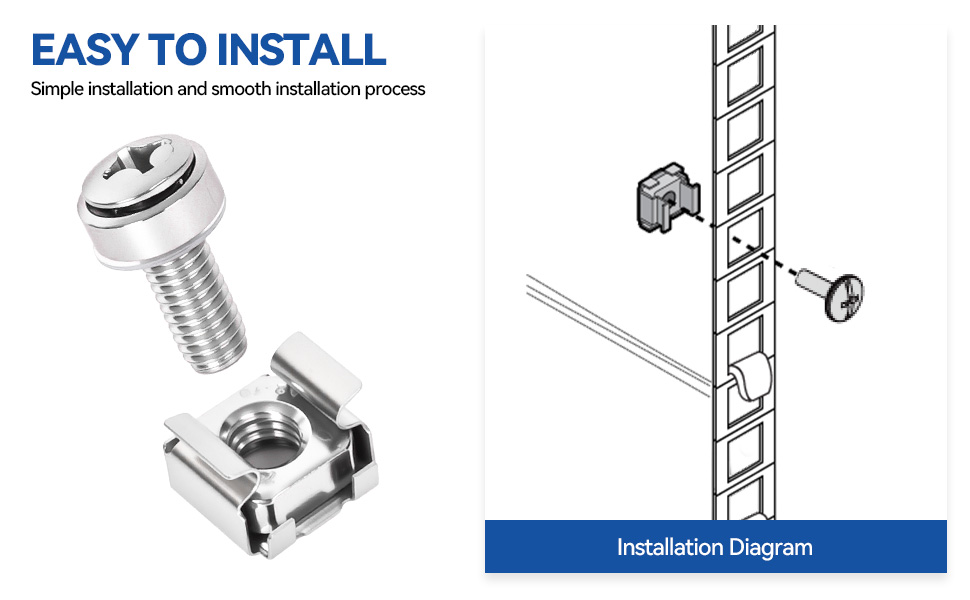 EASY TO INSTALL
Simple installation and smooth installation process

Installation Diagram