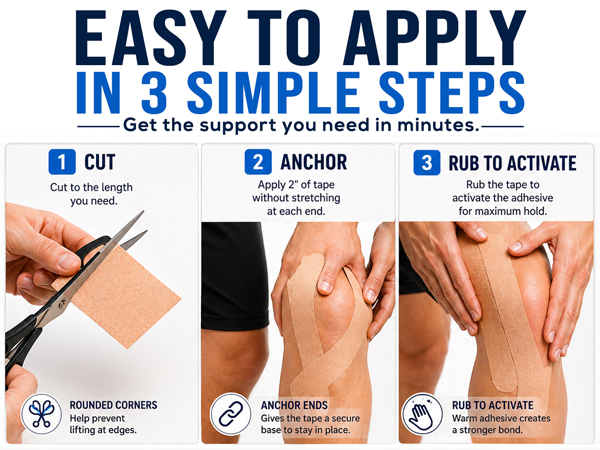 EASY TO APPLY
IN 3 SIMPLE STEPS
Get the support you need in minutes.

1 CUT
Cut to the length you need.

ROUNDED CORNERS
Help prevent lifting at edges.

2 ANCHOR
Apply 2" of tape without stretching at each end.

ANCHOR ENDS
Gives the tape a secure base to stay in place.

3 RUB TO ACTIVATE
Rub the tape to activate the adhesive for maximum hold.

RUB TO ACTIVATE
Warm adhesive creates a stronger bond.