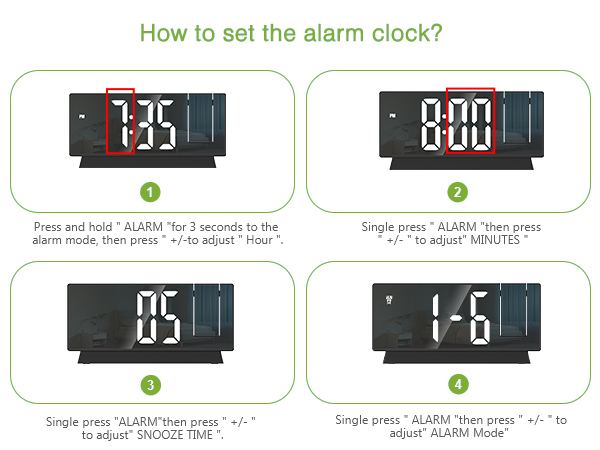 How to set the alarm clock?

PM 7:35

1

Press and hold " ALARM "for 3 seconds to the alarm mode, then press " +/-to adjust " Hour ".

PM 8:00

2

Single press " ALARM "then press " +/- " to adjust" MINUTES "

05

3

Single press "ALARM"then press " +/- " to adjust" SNOOZE TIME ".

1-6

4

Single press " ALARM "then press " +/- " to adjust" ALARM Mode"