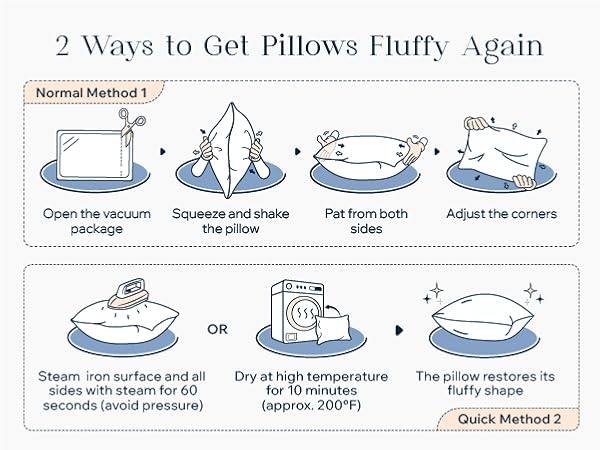 2 Ways to Get Pillows Fluffy Again

Normal Method 1

Open the vacuum package

Squeeze and shake the pillow

Pat from both sides

Adjust the corners

Steam iron surface and all sides with steam for 60 seconds (avoid pressure)

OR

Dry at high temperature for 10 minutes (approx. 200°F)

The pillow restores its fluffy shape

Quick Method 2