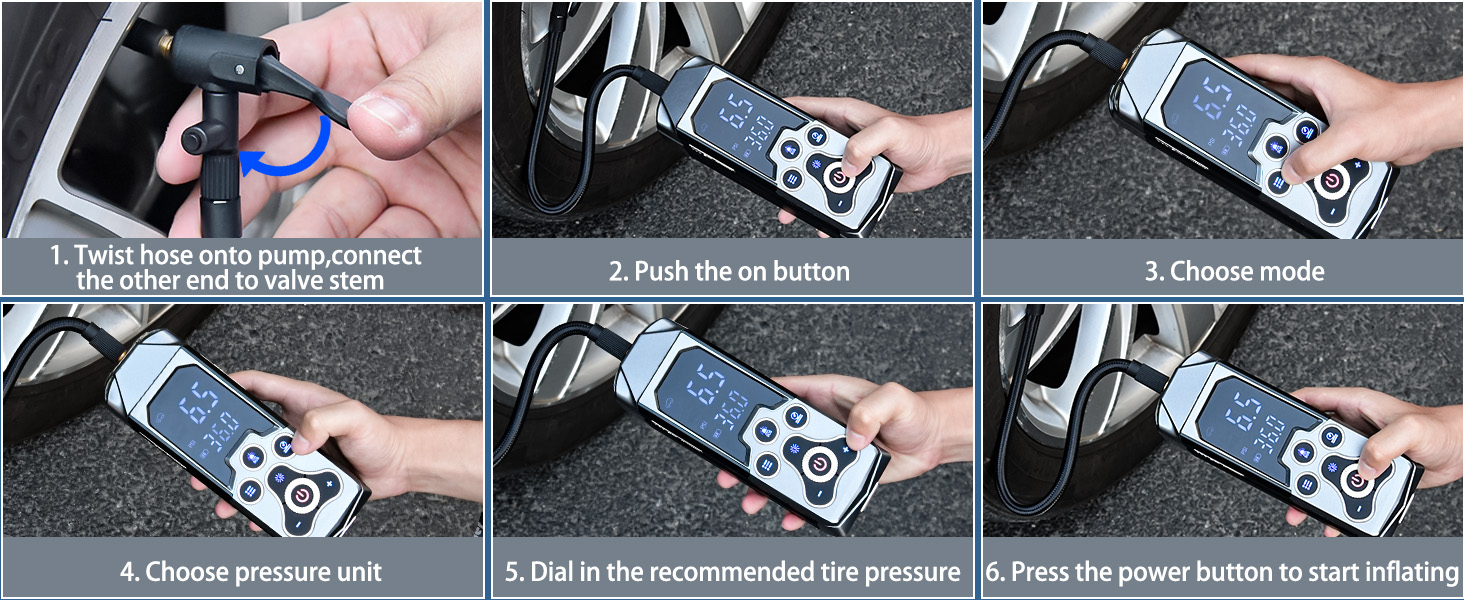 1. Twist hose onto pump,connect the other end to valve stem

2. Push the on button

3. Choose mode

4. Choose pressure unit

5. Dial in the recommended tire pressure

6. Press the power button to start inflating