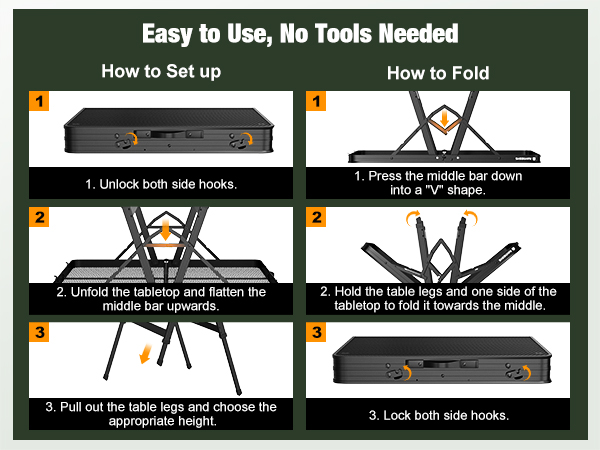 Easy to Use, No Tools Needed

How to Set up

1

1. Unlock both side hooks.

2

2. Unfold the tabletop and flatten the middle bar upwards.

3

3. Pull out the table legs and choose the appropriate height.

How to Fold

1

1. Press the middle bar down into a "V" shape.

2

2. Hold the table legs and one side of the tabletop to fold it towards the middle.

3

3. Lock both side hooks.