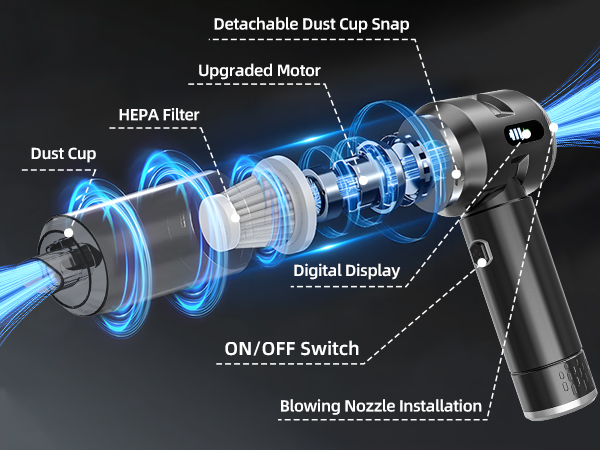 Detachable Dust Cup Snap

Upgraded Motor

HEPA Filter

Dust Cup

Digital Display

ON/OFF Switch

Blowing Nozzle Installation