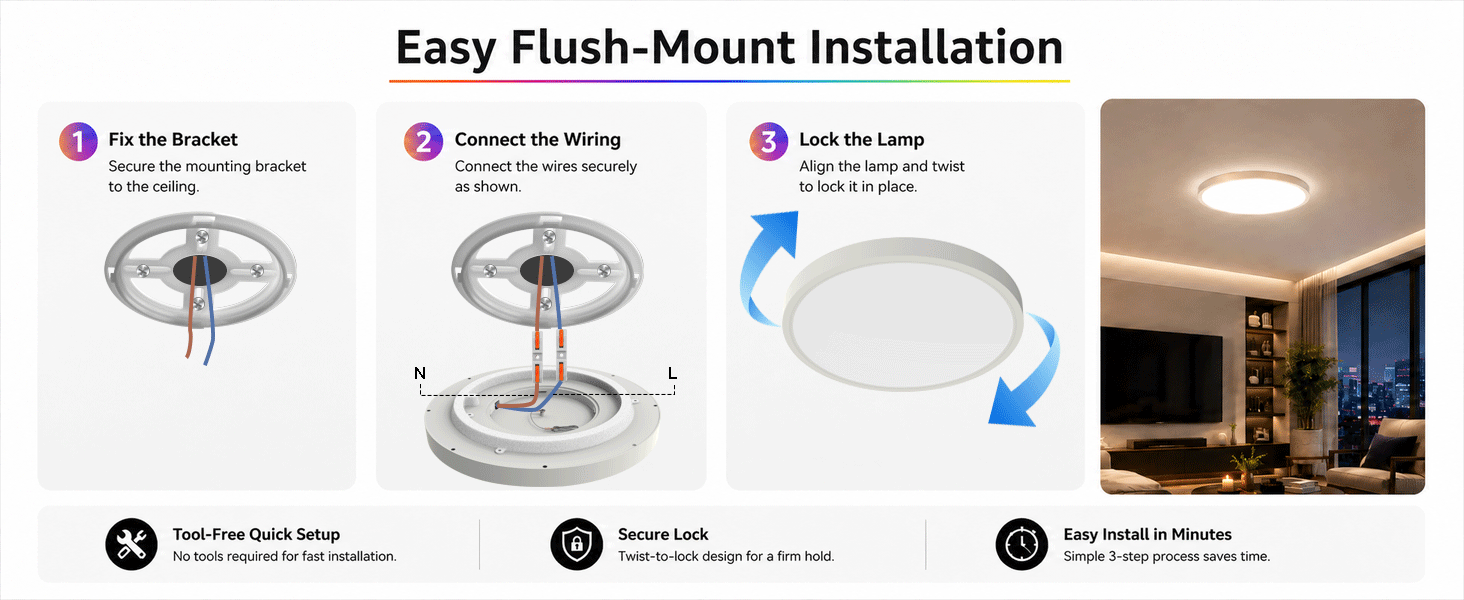 Easy Flush-Mount Installation

1 Fix the Bracket
Secure the mounting bracket to the ceiling.

2 Connect the Wiring
Connect the wires securely as shown.

N

L

3 Lock the Lamp
Align the lamp and twist to lock it in place.

Tool-Free Quick Setup
No tools required for fast installation.

Secure Lock
Twist-to-lock design for a firm hold.

Easy Install in Minutes
Simple 3-step process saves time.