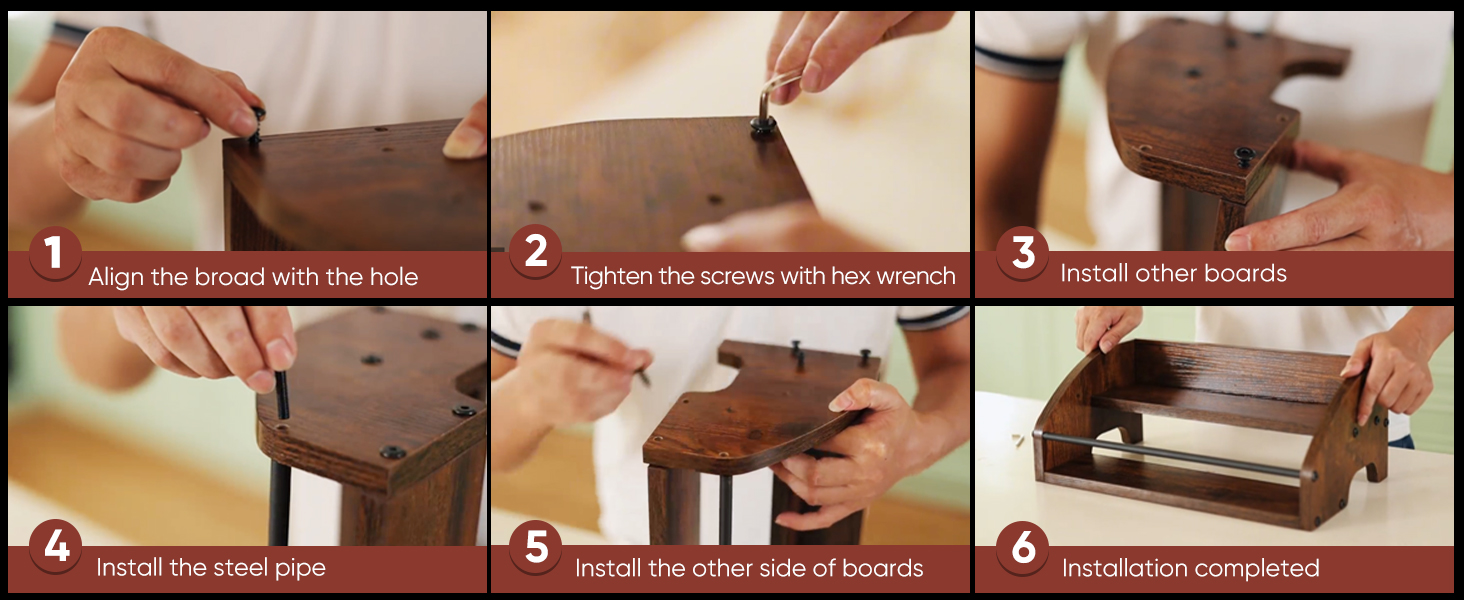 1 Align the broad with the hole

2 Tighten the screws with hex wrench

3 Install other boards

4 Install the steel pipe

5 Install the other side of boards

6 Installation completed