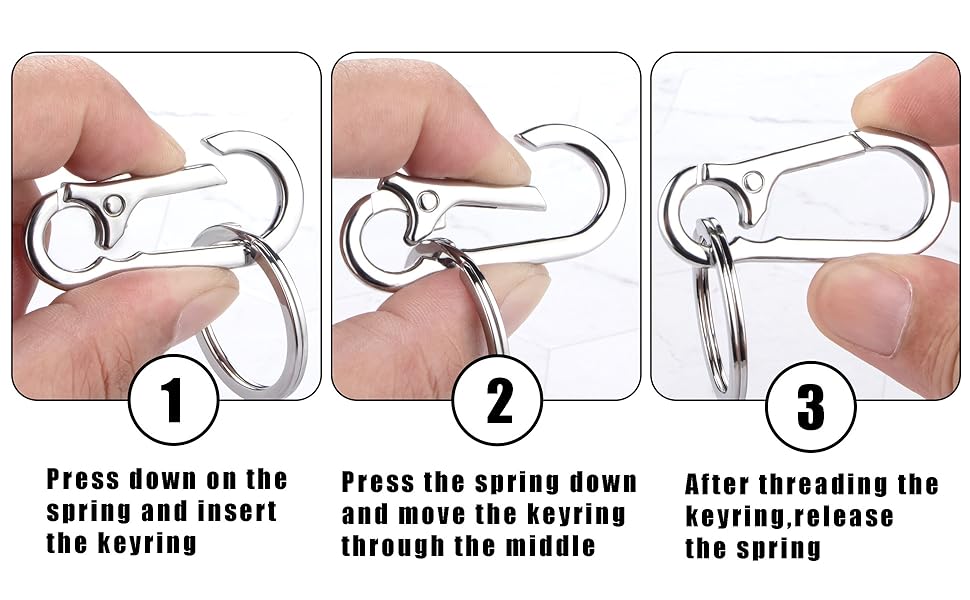 1

Press down on the spring and insert the keyring

2

Press the spring down and move the keyring through the middle

3

After threading the keyring,release the spring