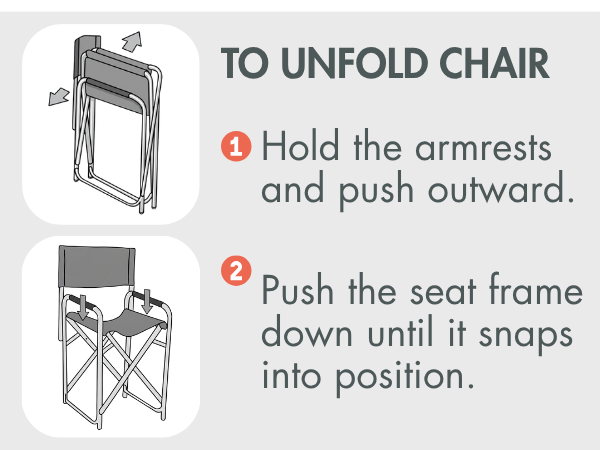 TO UNFOLD CHAIR

1 Hold the armrests and push outward.

2 Push the seat frame down until it snaps into position.