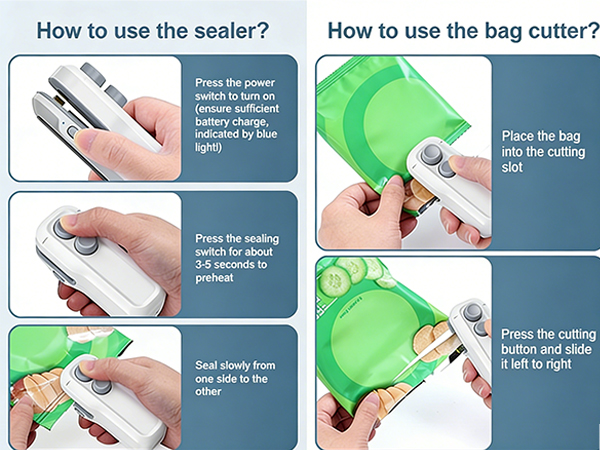 How to use the sealer?

Press the power switch to turn on (ensure sufficient battery charge, indicated by blue light!)

Press the sealing switch for about 3-5 seconds to preheat

Seal slowly from one side to the other

How to use the bag cutter?

Place the bag into the cutting slot

Press the cutting button and slide it left to right