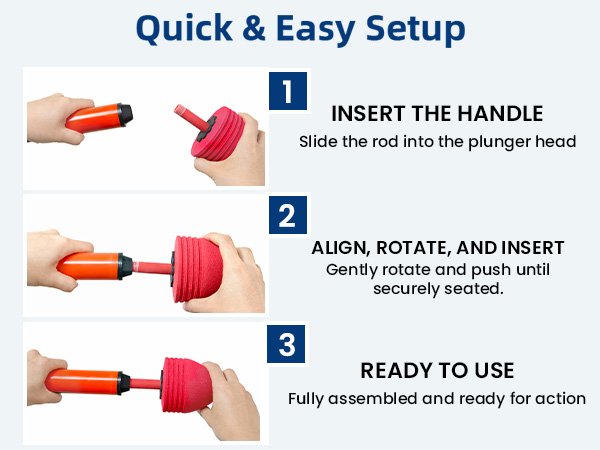 Quick & Easy Setup

1

INSERT THE HANDLE

Slide the rod into the plunger head

2

ALIGN, ROTATE, AND INSERT

Gently rotate and push until securely seated.

3

READY TO USE

Fully assembled and ready for action