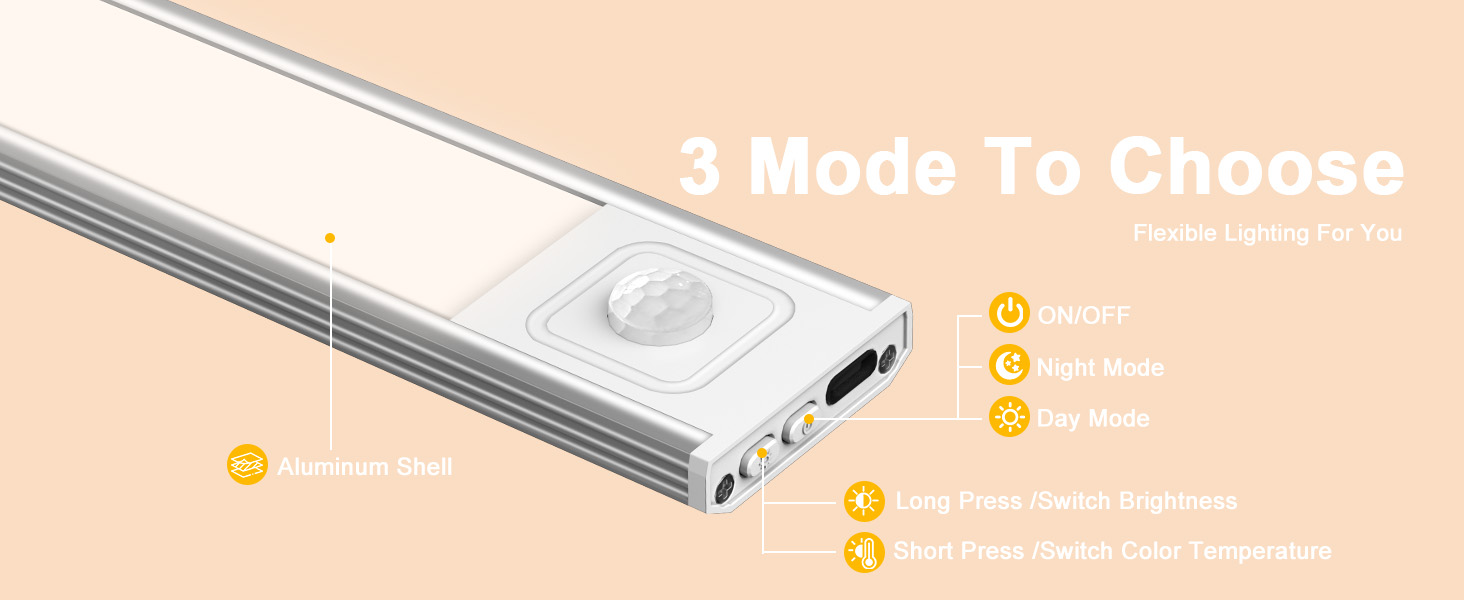 3 Mode To Choose

Flexible Lighting For You

ON/OFF

Night Mode

Day Mode

Aluminum Shell

Long Press /Switch Brightness

Short Press /Switch Color Temperature