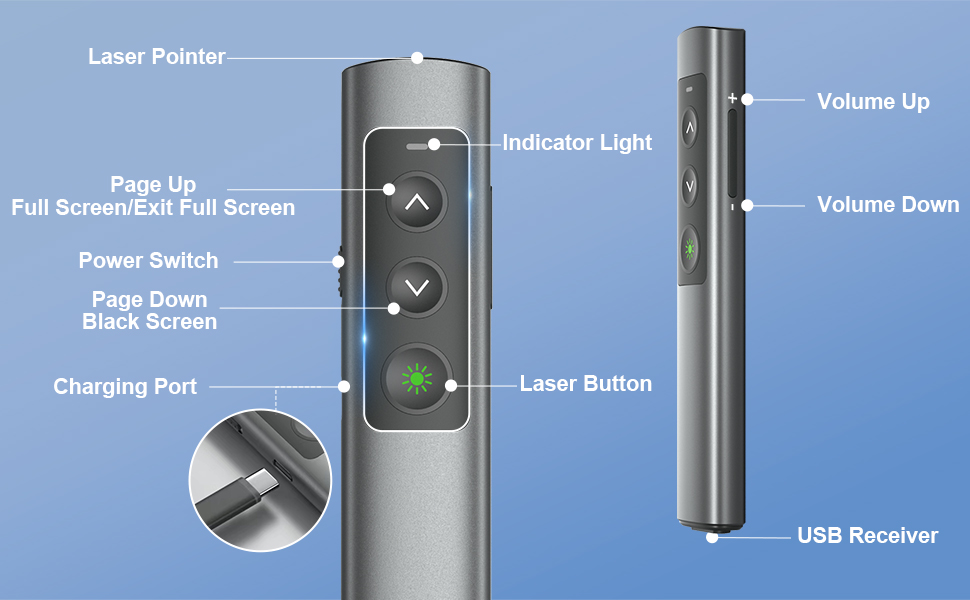 Laser Pointer

Indicator Light

Page Up
Full Screen/Exit Full Screen

Power Switch

Page Down
Black Screen

Charging Port

Laser Button

+

Volume Up

-

Volume Down

USB Receiver