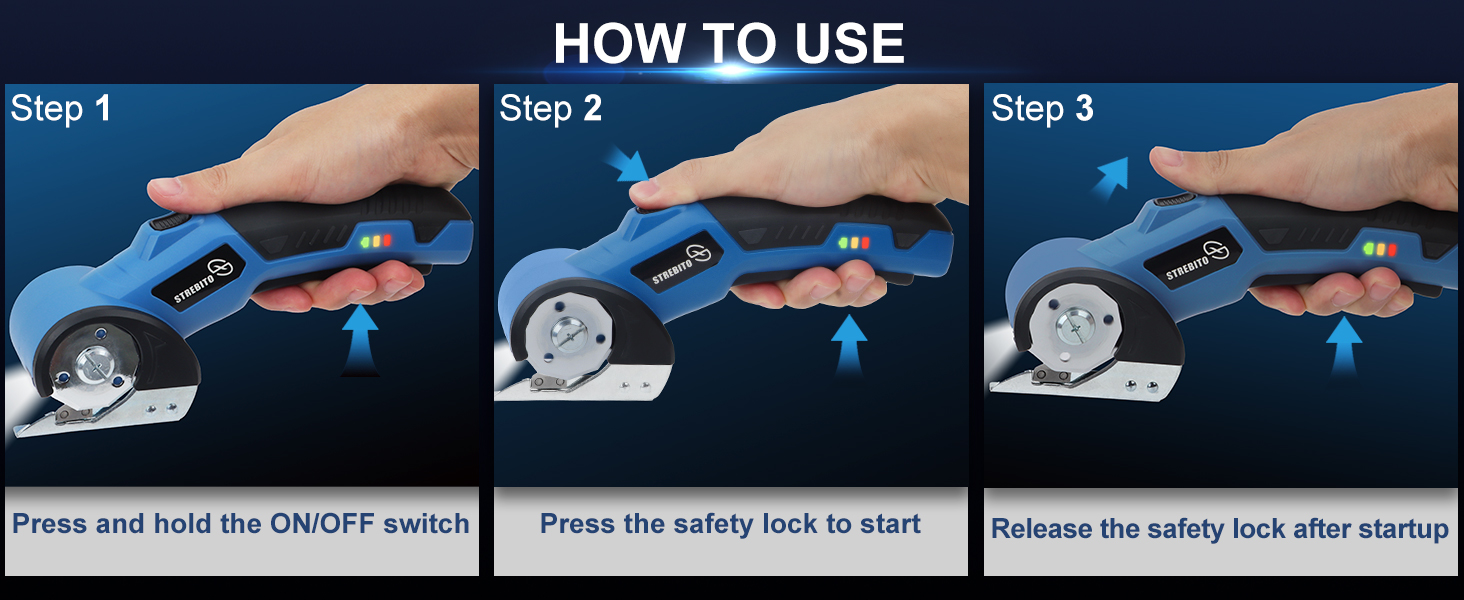 HOW TO USE

Step 1

STREBITO

Press and hold the ON/OFF switch

Step 2

STREBITO

Press the safety lock to start

Step 3

STREBITO

Release the safety lock after startup