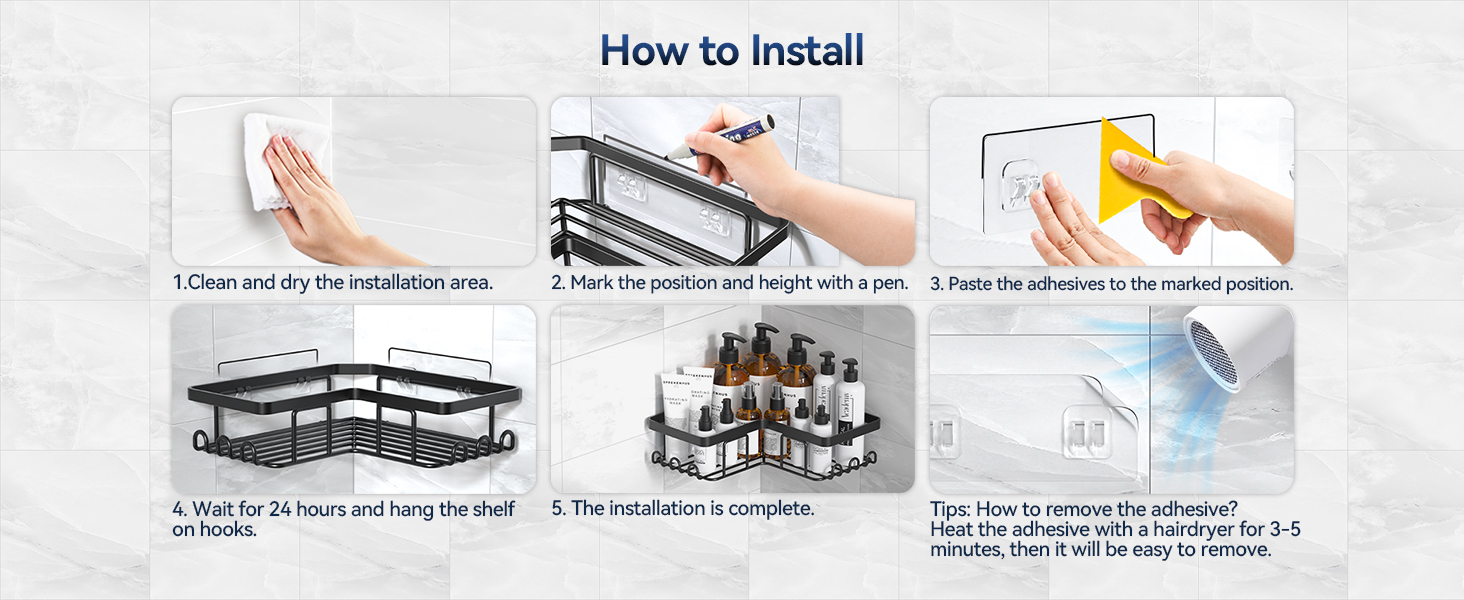 How to Install

1.Clean and dry the installation area.

2. Mark the position and height with a pen.

3. Paste the adhesives to the marked position.

4. Wait for 24 hours and hang the shelf on hooks.

5. The installation is complete.

Tips: How to remove the adhesive? Heat the adhesive with a hairdryer for 3-5 minutes, then it will be easy to remove.