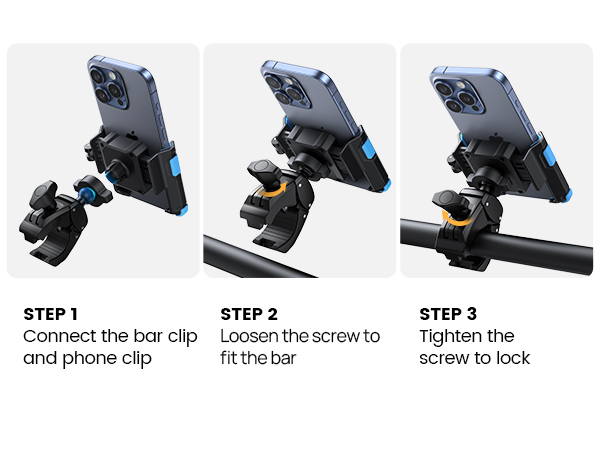 STEP 1
Connect the bar clip and phone clip

STEP 2
Loosen the screw to fit the bar

STEP 3
Tighten the screw to lock