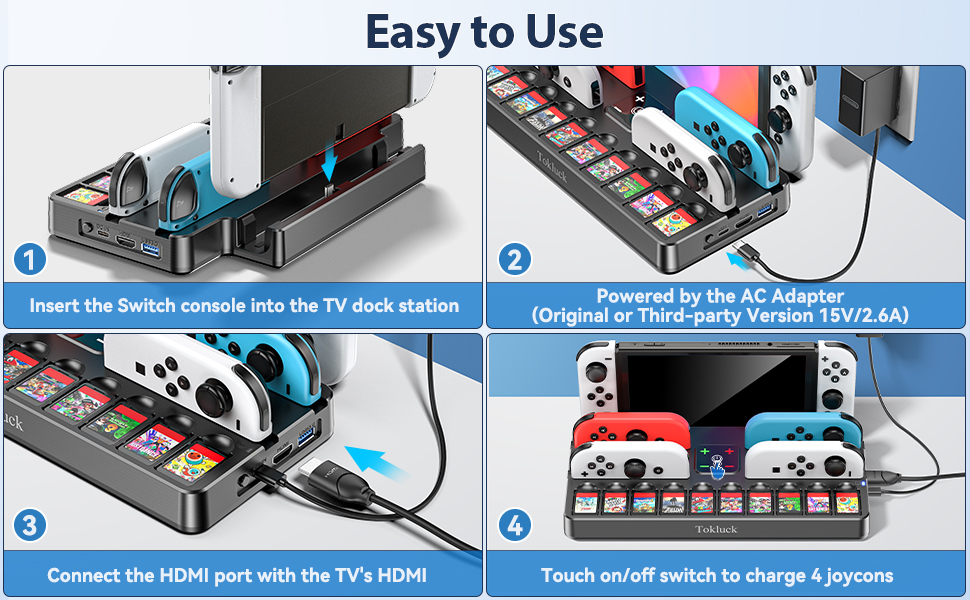 Easy to Use

1

Insert the Switch console into the TV dock station

Tokluck

2

Powered by the AC Adapter
(Original or Third-party Version 15V/2.6A)

luck

3

Connect the HDMI port with the TV's HDMI

Tokluck

4

Touch on/off switch to charge 4 joycons