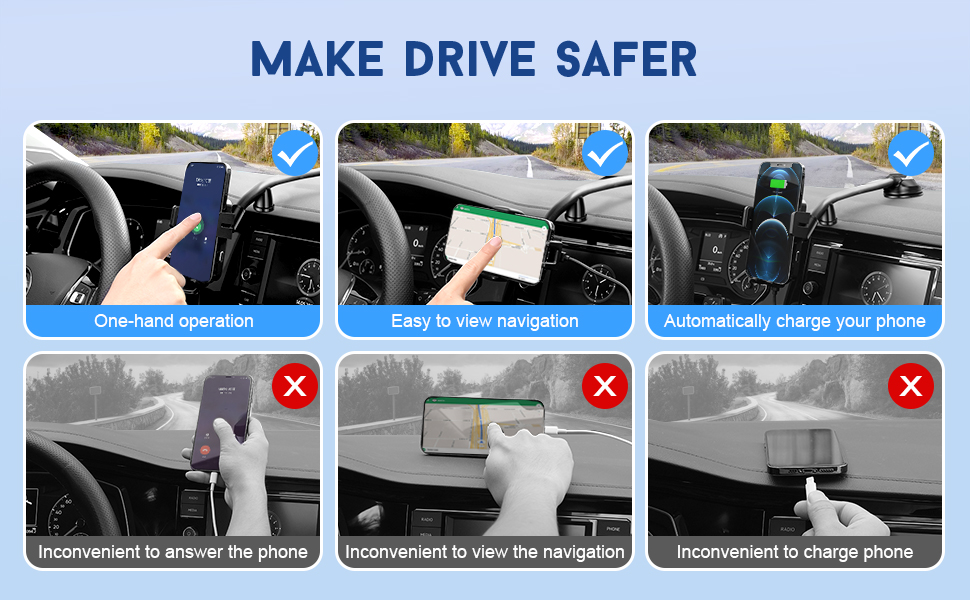 MAKE DRIVE SAFER

One-hand operation

Easy to view navigation

Automatically charge your phone

Inconvenient to answer the phone

Inconvenient to view the navigation

Inconvenient to charge phone