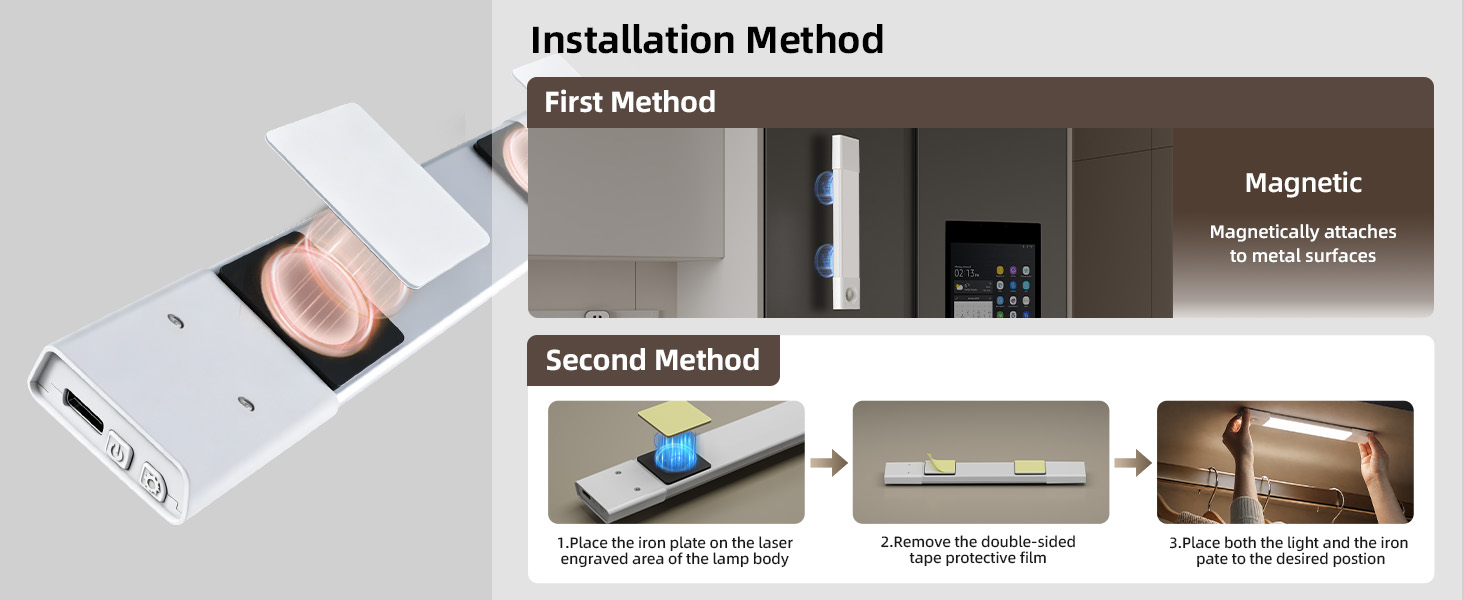 Installation Method

First Method

Magnetic

Magnetically attaches to metal surfaces

Second Method

1.Place the iron plate on the laser engraved area of the lamp body

2.Remove the double-sided tape protective film

3.Place both the light and the iron pate to the desired postion