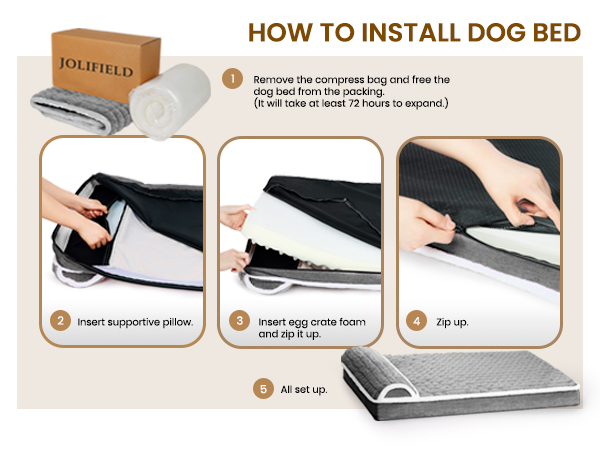 HOW TO INSTALL DOG BED

JOLIFIELD

1 Remove the compress bag and free the dog bed from the packing. (It will take at least 72 hours to expand.)

2 Insert supportive pillow.

3 Insert egg crate foam and zip it up.

4 Zip up.

5 All set up.