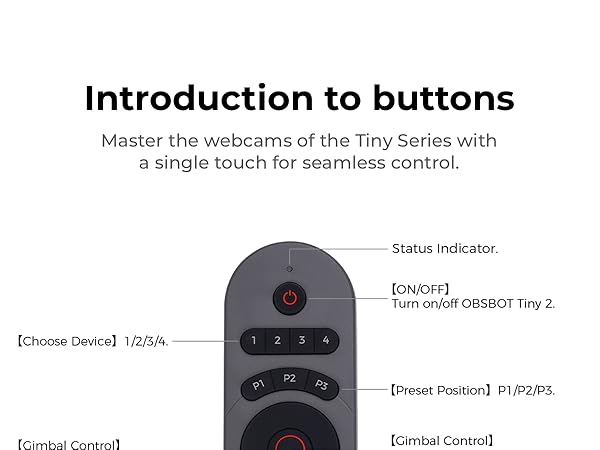 Introduction to buttons

Master the webcams of the Tiny Series with a single touch for seamless control.

Status Indicator.

【ON/OFF】
Turn on/off OBSBOT Tiny 2.

【Choose Device】1/2/3/4.

1 2 3 4

P1 P2 P3

【Preset Position】P1/P2/P3.

【Gimbal Control】

【Gimbal Control】