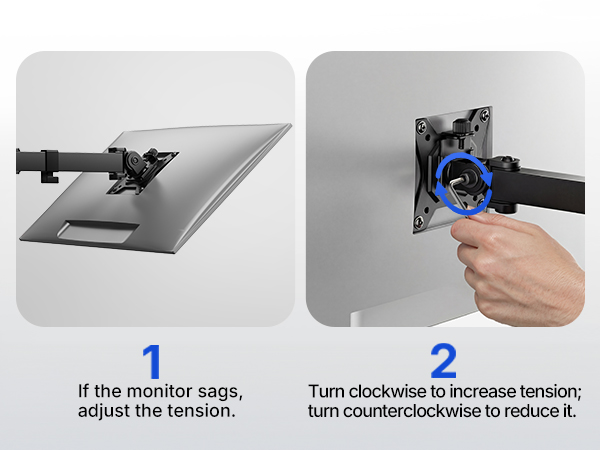 1

If the monitor sags, adjust the tension.

2

Turn clockwise to increase tension; turn counterclockwise to reduce it.