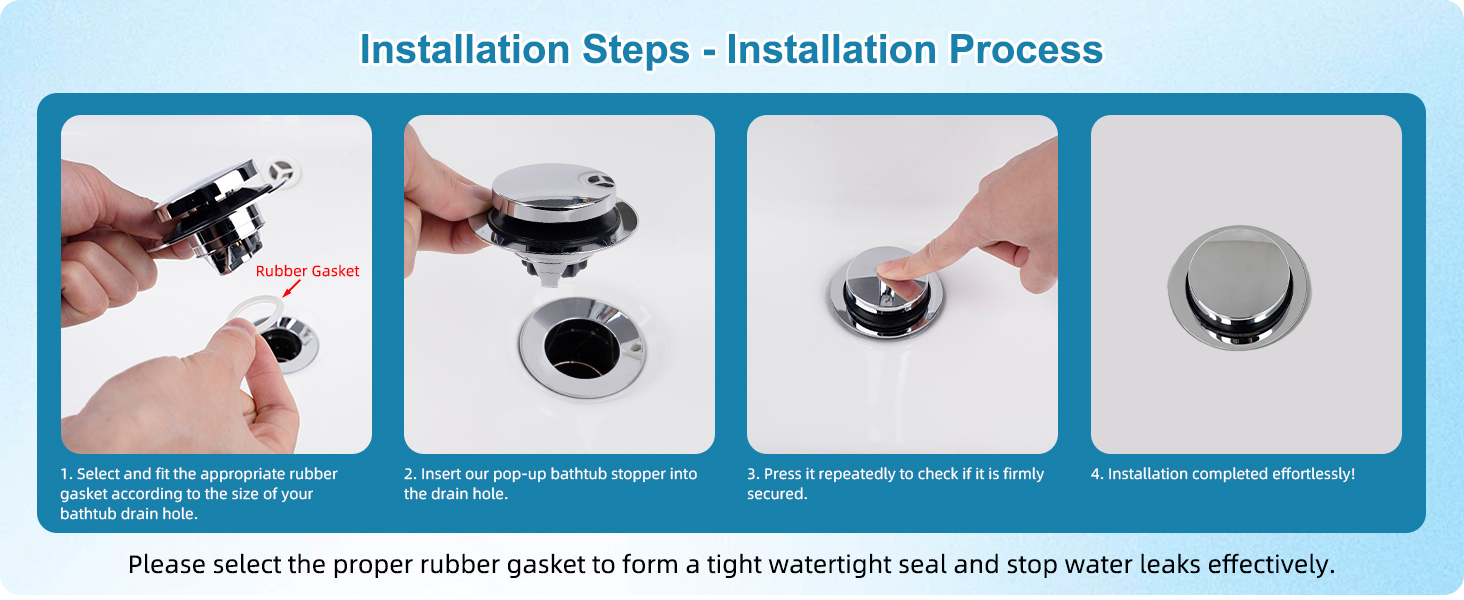 Installation Steps - Installation Process

Rubber Gasket

1. Select and fit the appropriate rubber gasket according to the size of your bathtub drain hole.

2. Insert our pop-up bathtub stopper into the drain hole.

3. Press it repeatedly to check if it is firmly secured.

4. Installation completed effortlessly!

Please select the proper rubber gasket to form a tight watertight seal and stop water leaks effectively.