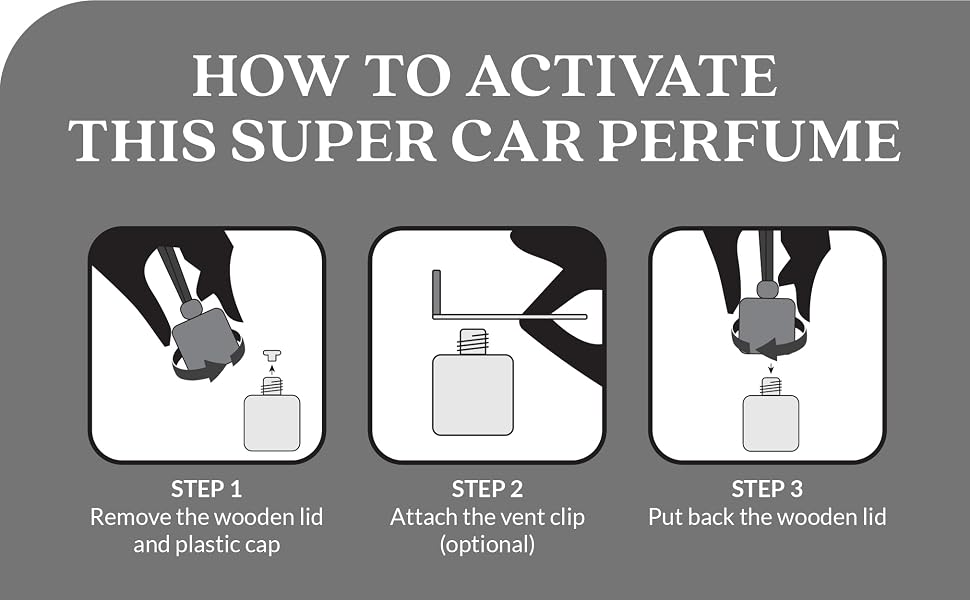 HOW TO ACTIVATE
THIS SUPER CAR PERFUME

STEP 1
Remove the wooden lid and plastic cap

STEP 2
Attach the vent clip (optional)

STEP 3
Put back the wooden lid