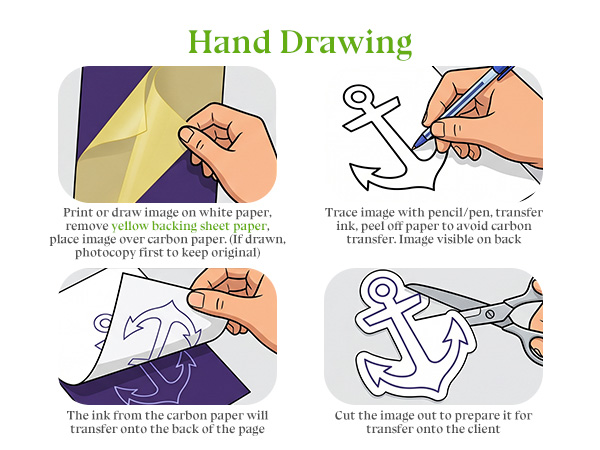 Hand Drawing

Print or draw image on white paper, remove yellow backing sheet paper, place image over carbon paper. (If drawn, photocopy first to keep original)

Trace image with pencil/pen, transfer ink, peel off paper to avoid carbon transfer. Image visible on back

The ink from the carbon paper will transfer onto the back of the page

Cut the image out to prepare it for transfer onto the client