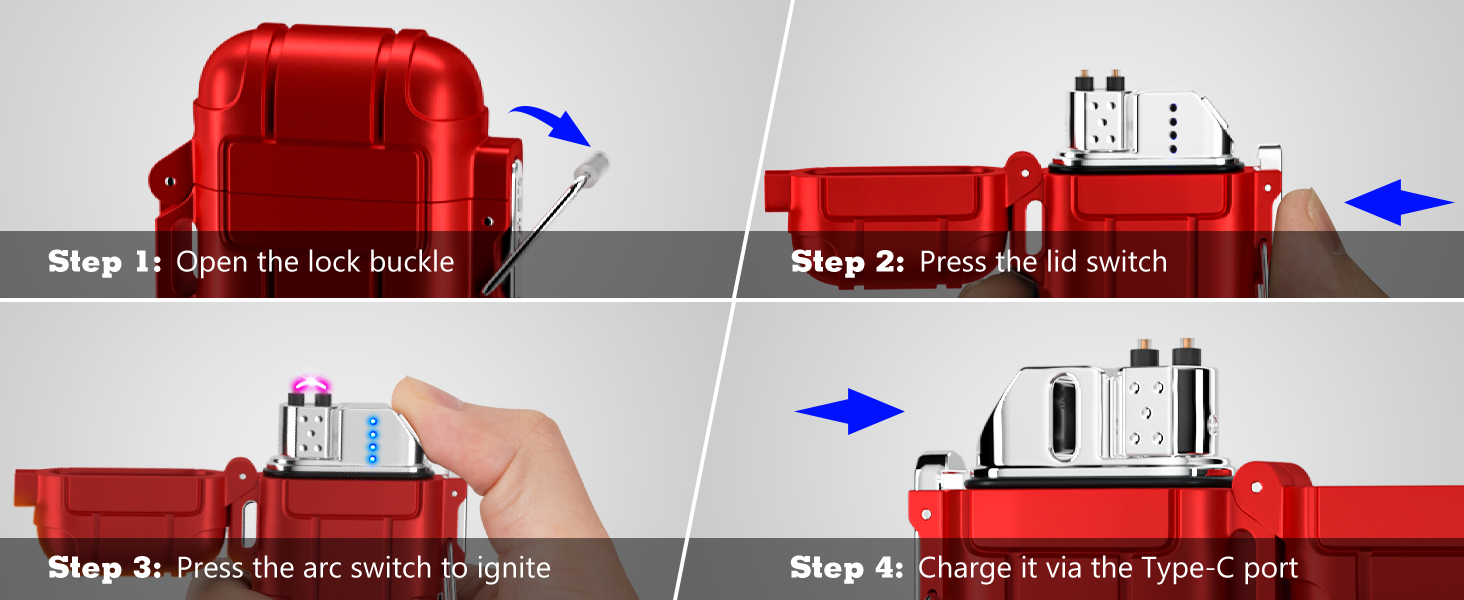 Step 1: Open the lock buckle

Step 2: Press the lid switch

Step 3: Press the arc switch to ignite

Step 4: Charge it via the Type-C port