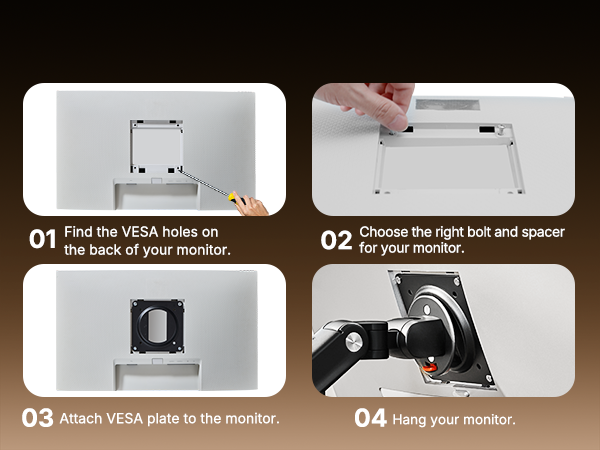 01 Find the VESA holes on the back of your monitor.

02 Choose the right bolt and spacer for your monitor.

03 Attach VESA plate to the monitor.

04 Hang your monitor.