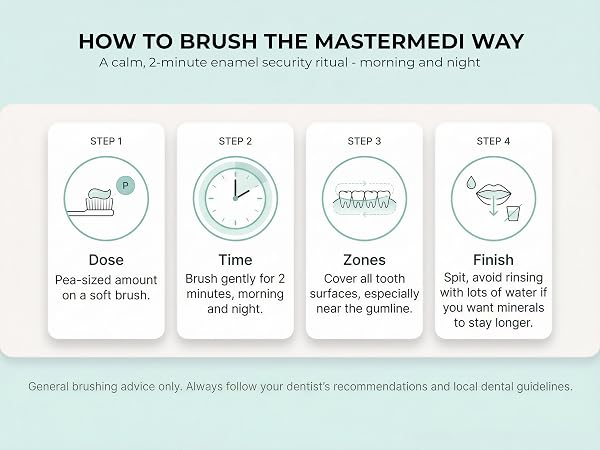 HOW TO BRUSH THE MASTERMEDI WAY
A calm, 2-minute enamel security ritual - morning and night

STEP 1

P

Dose
Pea-sized amount on a soft brush.

STEP 2

Time
Brush gently for 2 minutes, morning and night.

STEP 3

Zones
Cover all tooth surfaces, especially near the gumline.

STEP 4

Finish
Spit, avoid rinsing with lots of water if you want minerals to stay longer.

General brushing advice only. Always follow your dentist's recommendations and local dental guidelines.